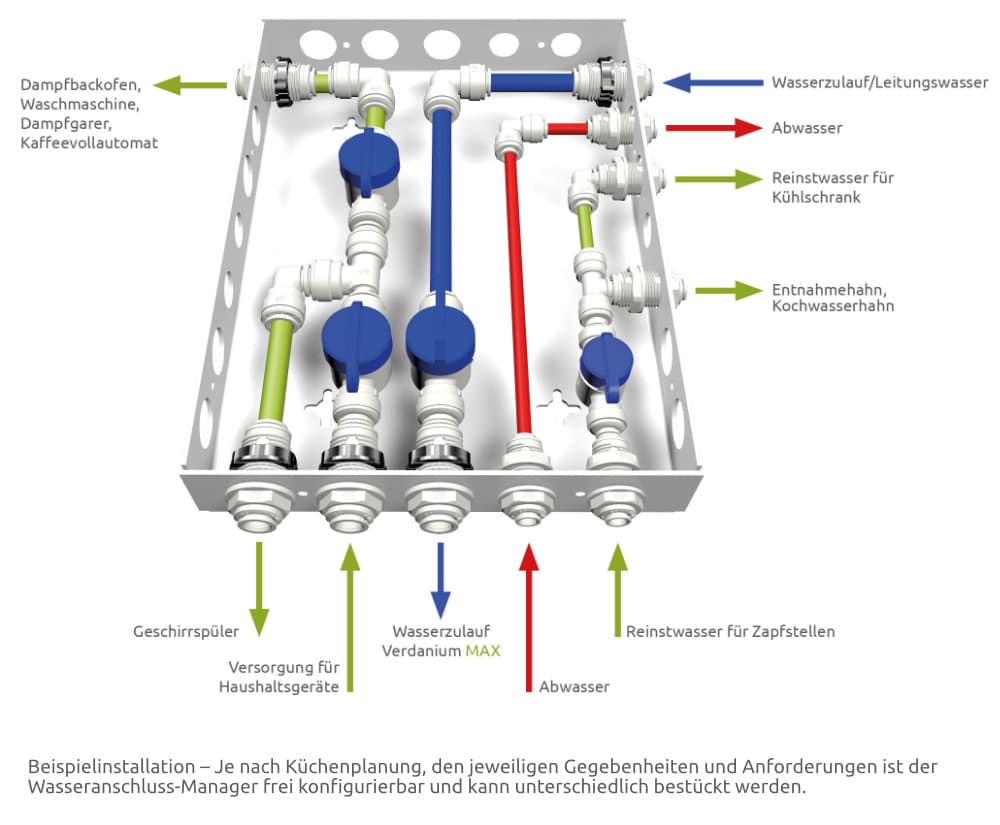 Dampfbackofen, Waschmaschine, Dampfgarer, Kaffeevollautomat

Wasserzulauf/Leitungswasser

Abwasser

Reinstwasser für Kühlschrank

Entnahmehahn, Kochwasserhahn

Geschirrspüler

Versorgung für Haushaltsgeräte

Wasserzulauf Verdanium MAX

Abwasser

Reinstwasser für Zapfstellen

Beispielinstallation – Je nach Küchenplanung, den jeweiligen Gegebenheiten und Anforderungen ist der Wasseranschluss-Manager frei konfigurierbar und kann unterschiedlich bestückt werden.